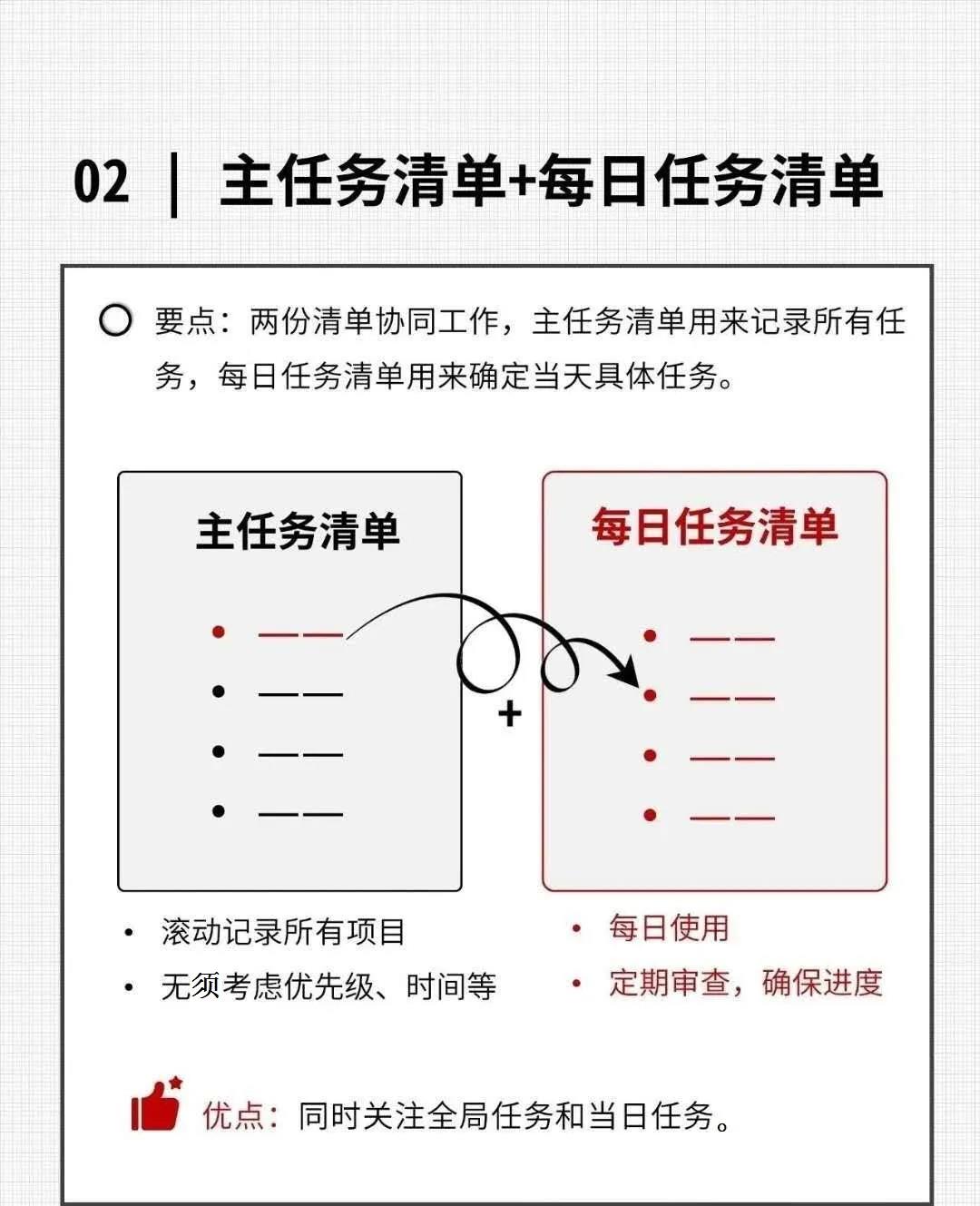 02 | 主任务清单+每日任务清单

要点：两份清单协同工作，主任务清单用来记录所有任务，每日任务清单用来确定当天具体任务。

主任务清单

• ——
• ——
• ——
• ——

+

每日任务清单

• ——
• ——
• ——
• ——

• 滚动记录所有项目
• 无须考虑优先级、时间等

• 每日使用
• 定期审查，确保进度

优点：同时关注全局任务和当日任务。